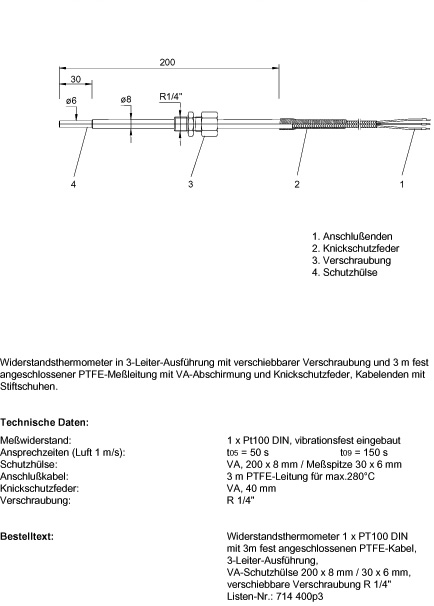 200

30

ø6

ø8

R1/4"

4

3

2

1

1. Anschlußenden
2. Knickschutzfeder
3. Verschraubung
4. Schutzhülse

Widerstandsthermometer in 3-Leiter-Ausführung mit verschiebbarer Verschraubung und 3 m fest angeschlossener PTFE-Meßleitung mit VA-Abschirmung und Knickschutzfeder, Kabelenden mit Stiftschuhen.

Technische Daten:

| | |
|---|---|
| Meßwiderstand: | 1 x Pt100 DIN, vibrationsfest eingebaut |
| Ansprechzeiten (Luft 1 m/s): | $t_{05}$ = 50 s $t_{09}$ = 150 s |
| Schutzhülse: | VA, 200 x 8 mm / Meßspitze 30 x 6 mm |
| Anschlußkabel: | 3 m PTFE-Leitung für max.280°C |
| Knickschutzfeder: | VA, 40 mm |
| Verschraubung: | R 1/4" |

Bestelltext:

Widerstandsthermometer 1 x PT100 DIN mit 3m fest angeschlossenen PTFE-Kabel, 3-Leiter-Ausführung, VA-Schutzhülse 200 x 8 mm / 30 x 6 mm, verschiebbare Verschraubung R 1/4"
Listen-Nr.: 714 400p3