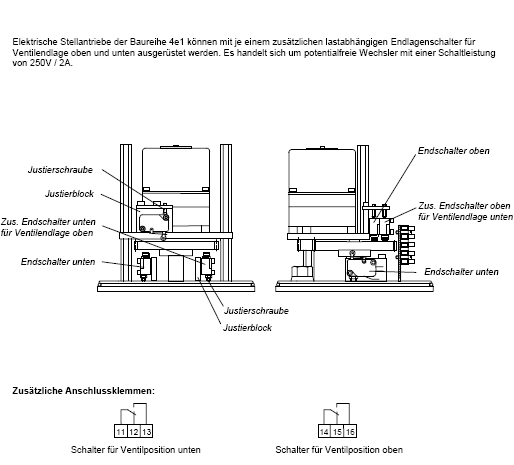 Elektrische Stellantriebe der Baureihe 4e1 können mit je einem zusätzlichen lastabhängigen Endlagenschalter für Ventilendlage oben und unten ausgerüstet werden. Es handelt sich um potentialfreie Wechsler mit einer Schaltleistung von 250V / 2A.

Justierschraube
Justierblock
Zus. Endschalter unten für Ventilendlage oben
Endschalter unten
Justierschraube
Justierblock

Endschalter oben
Zus. Endschalter oben für Ventilendlage unten
Endschalter unten

Zusätzliche Anschlussklemmen:

11 12 13
Schalter für Ventilposition unten

14 15 16
Schalter für Ventilposition oben