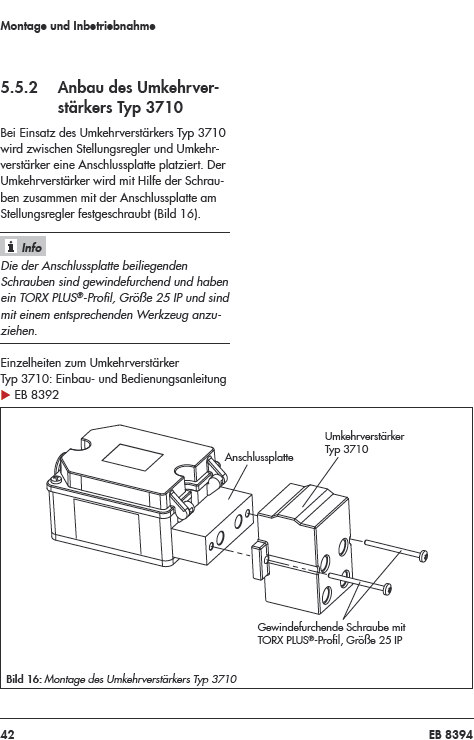 Montage und Inbetriebnahme

5.5.2 Anbau des Umkehrverstärkers Typ 3710

Bei Einsatz des Umkehrverstärkers Typ 3710 wird zwischen Stellungsregler und Umkehrverstärker eine Anschlussplatte platziert. Der Umkehrverstärker wird mit Hilfe der Schrauben zusammen mit der Anschlussplatte am Stellungsregler festgeschraubt (Bild 16).

Info
Die der Anschlussplatte beiliegenden Schrauben sind gewindefurchend und haben ein TORX PLUS®-Profil, Größe 25 IP und sind mit einem entsprechenden Werkzeug anzuziehen.

Einzelheiten zum Umkehrverstärker Typ 3710: Einbau- und Bedienungsanleitung
▶ EB 8392

Anschlussplatte

Umkehrverstärker Typ 3710

Gewindefurchende Schraube mit TORX PLUS®-Profil, Größe 25 IP

Bild 16: Montage des Umkehrverstärkers Typ 3710

42

EB 8394