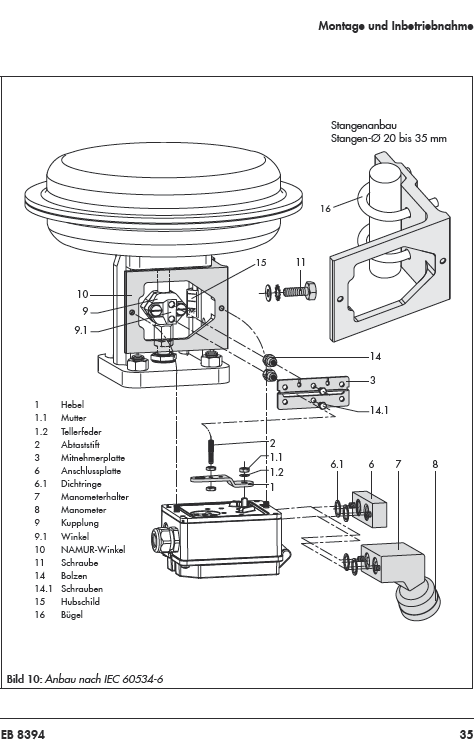 Montage und Inbetriebnahme

Stangenanbau
Stangen-Ø 20 bis 35 mm

16

15
11

10
9
9.1

14
3
14.1

2
1.1
1.2
1

6.1
6
7
8

1 Hebel
1.1 Mutter
1.2 Tellerfeder
2 Abtaststift
3 Mitnehmerplatte
6 Anschlussplatte
6.1 Dichtringe
7 Manometerhalter
8 Manometer
9 Kupplung
9.1 Winkel
10 NAMUR-Winkel
11 Schraube
14 Bolzen
14.1 Schrauben
15 Hubschild
16 Bügel

Bild 10: Anbau nach IEC 60534-6

EB 8394

35