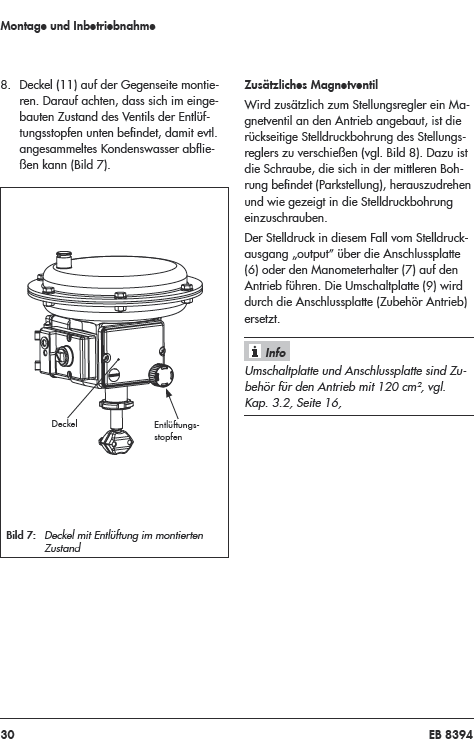 Montage und Inbetriebnahme

8. Deckel (11) auf der Gegenseite montieren. Darauf achten, dass sich im eingebauten Zustand des Ventils der Entlüftungsstopfen unten befindet, damit evtl. angesammeltes Kondenswasser abfließen kann (Bild 7).

Deckel

Entlüftungsstopfen

Bild 7: Deckel mit Entlüftung im montierten Zustand

Zusätzliches Magnetventil

Wird zusätzlich zum Stellungsregler ein Magnetventil an den Antrieb angebaut, ist die rückseitige Stelldruckbohrung des Stellungsreglers zu verschießen (vgl. Bild 8). Dazu ist die Schraube, die sich in der mittleren Bohrung befindet (Parkstellung), herauszudrehen und wie gezeigt in die Stelldruckbohrung einzuschrauben.

Der Stelldruck in diesem Fall vom Stelldruckausgang „output" über die Anschlussplatte (6) oder den Manometerhalter (7) auf den Antrieb führen. Die Umschaltplatte (9) wird durch die Anschlussplatte (Zubehör Antrieb) ersetzt.

i Info

Umschaltplatte und Anschlussplatte sind Zubehör für den Antrieb mit 120 cm², vgl. Kap. 3.2, Seite 16,

30

EB 8394