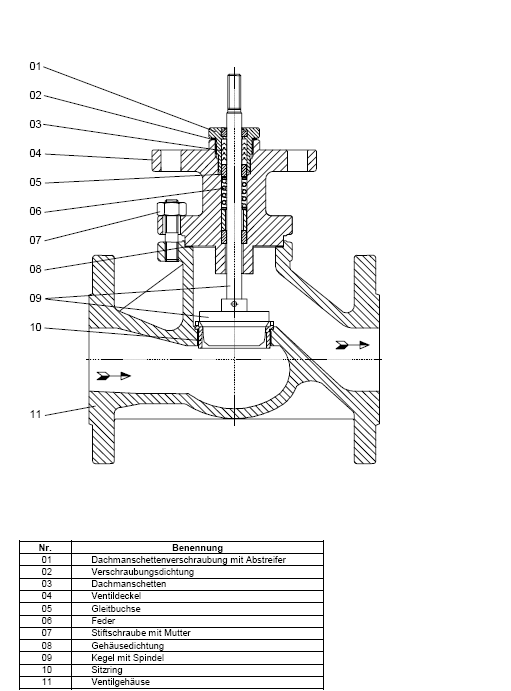 01
02
03
04
05
06
07
08
09
10
11

| Nr. | Benennung |
|---|---|
| 01 | Dachmanschettenverschraubung mit Abstreifer |
| 02 | Verschraubungsdichtung |
| 03 | Dachmanschetten |
| 04 | Ventildeckel |
| 05 | Gleitbuchse |
| 06 | Feder |
| 07 | Stiftschraube mit Mutter |
| 08 | Gehäusedichtung |
| 09 | Kegel mit Spindel |
| 10 | Sitzring |
| 11 | Ventilgehäuse |