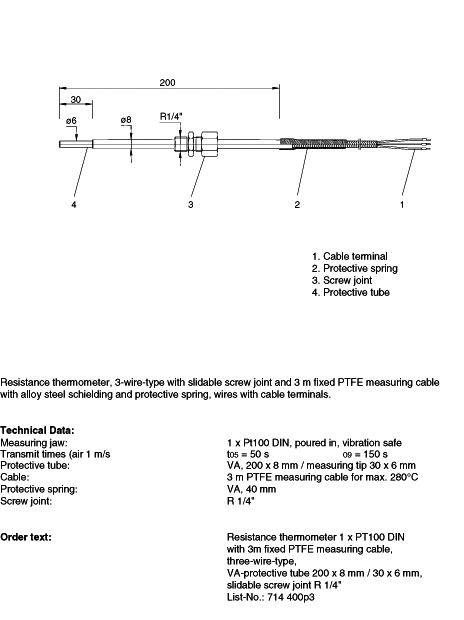 200

30

ø6

ø8

R1/4"

4

3

2

1

1. Cable terminal
2. Protective spring
3. Screw joint
4. Protective tube

Resistance thermometer, 3-wire-type with slidable screw joint and 3 m fixed PTFE measuring cable with alloy steel schielding and protective spring, wires with cable terminals.

**Technical Data:**

| | |
|---|---|
| Measuring jaw: | 1 x Pt100 DIN, poured in, vibration safe |
| Transmit times (air 1 m/s | $t_{05}$ = 50 s $_{09}$ = 150 s |
| Protective tube: | VA, 200 x 8 mm / measuring tip 30 x 6 mm |
| Cable: | 3 m PTFE measuring cable for max. 280°C |
| Protective spring: | VA, 40 mm |
| Screw joint: | R 1/4" |

**Order text:**

Resistance thermometer 1 x PT100 DIN with 3m fixed PTFE measuring cable, three-wire-type, VA-protective tube 200 x 8 mm / 30 x 6 mm, slidable screw joint R 1/4"
List-No.: 714 400p3