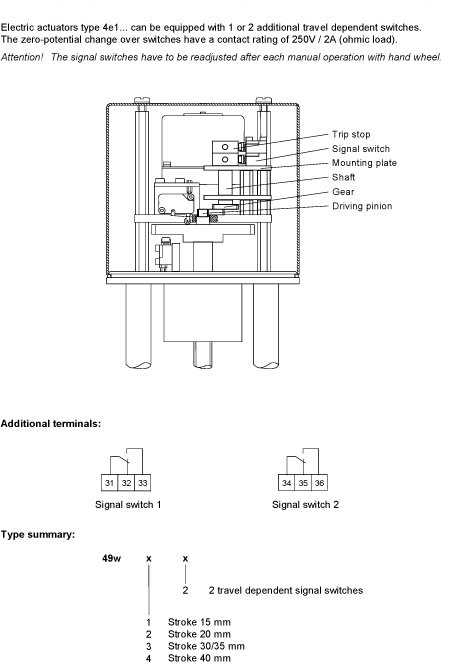 Electric actuators type 4e1... can be equipped with 1 or 2 additional travel dependent switches.
The zero-potential change over switches have a contact rating of 250V / 2A (ohmic load).

Attention! The signal switches have to be readjusted after each manual operation with hand wheel.

Trip stop
Signal switch
Mounting plate
Shaft
Gear
Driving pinion

Additional terminals:

31 32 33
Signal switch 1

34 35 36
Signal switch 2

Type summary:

49w x x

2 2 travel dependent signal switches

1 Stroke 15 mm
2 Stroke 20 mm
3 Stroke 30/35 mm
4 Stroke 40 mm