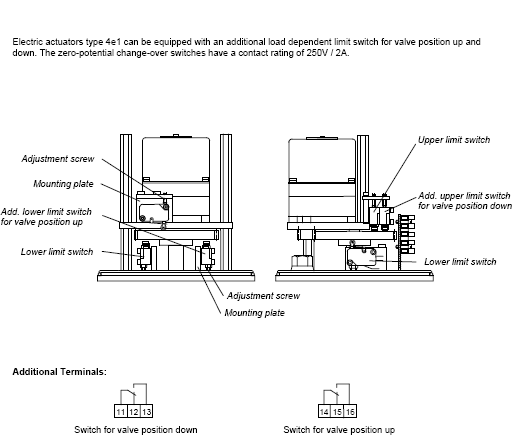 Electric actuators type 4e1 can be equipped with an additional load dependent limit switch for valve position up and down. The zero-potential change-over switches have a contact rating of 250V / 2A.

Adjustment screw
Mounting plate
Add. lower limit switch for valve position up
Lower limit switch
Adjustment screw
Mounting plate

Upper limit switch
Add. upper limit switch for valve position down
Lower limit switch

Additional Terminals:

11 12 13
Switch for valve position down

14 15 16
Switch for valve position up