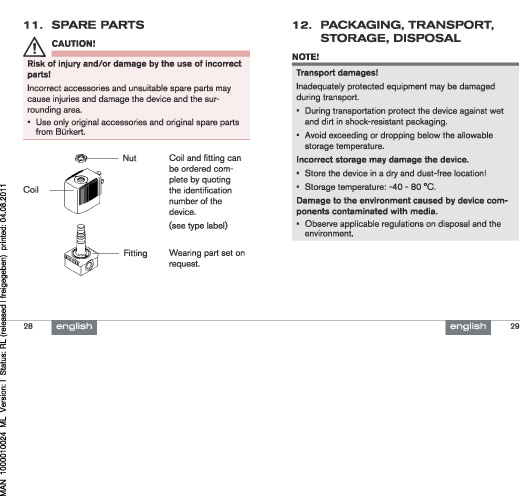 11. SPARE PARTS

CAUTION!

Risk of injury and/or damage by the use of incorrect parts!

Incorrect accessories and unsuitable spare parts may cause injuries and damage the device and the surrounding area.

• Use only original accessories and original spare parts from Bürkert.

Nut

Coil

Fitting

Coil and fitting can be ordered complete by quoting the identification number of the device.

(see type label)

Wearing part set on request.

28 english

12. PACKAGING, TRANSPORT, STORAGE, DISPOSAL

NOTE!

Transport damages!

Inadequately protected equipment may be damaged during transport.

• During transportation protect the device against wet and dirt in shock-resistant packaging.

• Avoid exceeding or dropping below the allowable storage temperature.

Incorrect storage may damage the device.

• Store the device in a dry and dust-free location!

• Storage temperature: -40 - 80 °C.

Damage to the environment caused by device components contaminated with media.

• Observe applicable regulations on disposal and the environment.

english 29

MAN 1000010024 ML Version: I Status: RL (released | freigegeben) printed: 04.08.2011