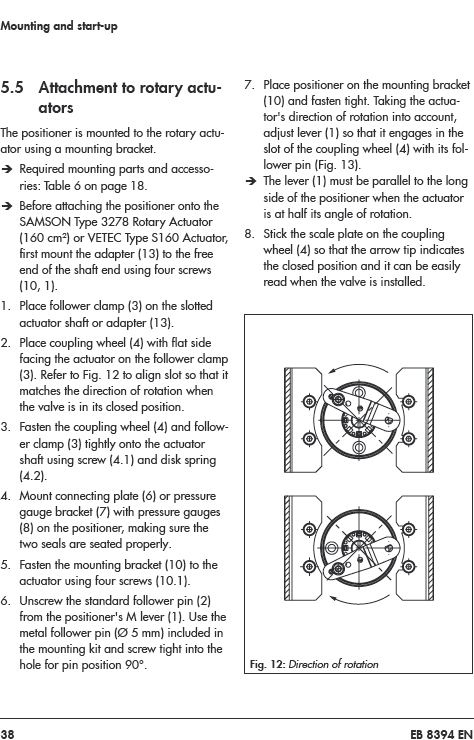 Mounting and start-up

5.5 Attachment to rotary actuators

The positioner is mounted to the rotary actuator using a mounting bracket.

➔ Required mounting parts and accessories: Table 6 on page 18.

➔ Before attaching the positioner onto the SAMSON Type 3278 Rotary Actuator (160 cm²) or VETEC Type S160 Actuator, first mount the adapter (13) to the free end of the shaft end using four screws (10, 1).

1. Place follower clamp (3) on the slotted actuator shaft or adapter (13).

2. Place coupling wheel (4) with flat side facing the actuator on the follower clamp (3). Refer to Fig. 12 to align slot so that it matches the direction of rotation when the valve is in its closed position.

3. Fasten the coupling wheel (4) and follower clamp (3) tightly onto the actuator shaft using screw (4.1) and disk spring (4.2).

4. Mount connecting plate (6) or pressure gauge bracket (7) with pressure gauges (8) on the positioner, making sure the two seals are seated properly.

5. Fasten the mounting bracket (10) to the actuator using four screws (10.1).

6. Unscrew the standard follower pin (2) from the positioner's M lever (1). Use the metal follower pin (Ø 5 mm) included in the mounting kit and screw tight into the hole for pin position 90°.

7. Place positioner on the mounting bracket (10) and fasten tight. Taking the actuator's direction of rotation into account, adjust lever (1) so that it engages in the slot of the coupling wheel (4) with its follower pin (Fig. 13).

➔ The lever (1) must be parallel to the long side of the positioner when the actuator is at half its angle of rotation.

8. Stick the scale plate on the coupling wheel (4) so that the arrow tip indicates the closed position and it can be easily read when the valve is installed.

Fig. 12: Direction of rotation

38

EB 8394 EN