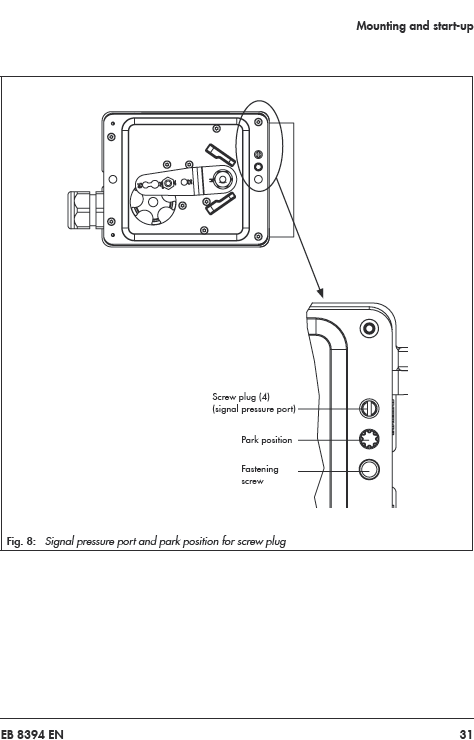 Mounting and start-up

Screw plug (4)
(signal pressure port)

Park position

Fastening
screw

Fig. 8: Signal pressure port and park position for screw plug

EB 8394 EN

31