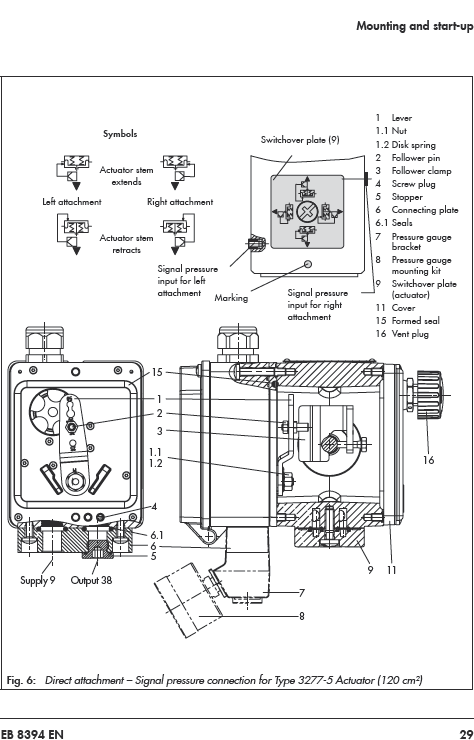 Mounting and start-up

Symbols

Actuator stem extends

Left attachment

Right attachment

Actuator stem retracts

Switchover plate (9)

Signal pressure input for left attachment

Marking

Signal pressure input for right attachment

1 Lever
1.1 Nut
1.2 Disk spring
2 Follower pin
3 Follower clamp
4 Screw plug
5 Stopper
6 Connecting plate
6.1 Seals
7 Pressure gauge bracket
8 Pressure gauge mounting kit
9 Switchover plate (actuator)
11 Cover
15 Formed seal
16 Vent plug

15
1
2
3
1.1
1.2
4
6.1
6
5
Supply 9
Output 38
7
8
9
11
16

Fig. 6: Direct attachment – Signal pressure connection for Type 3277-5 Actuator (120 cm²)

EB 8394 EN

29