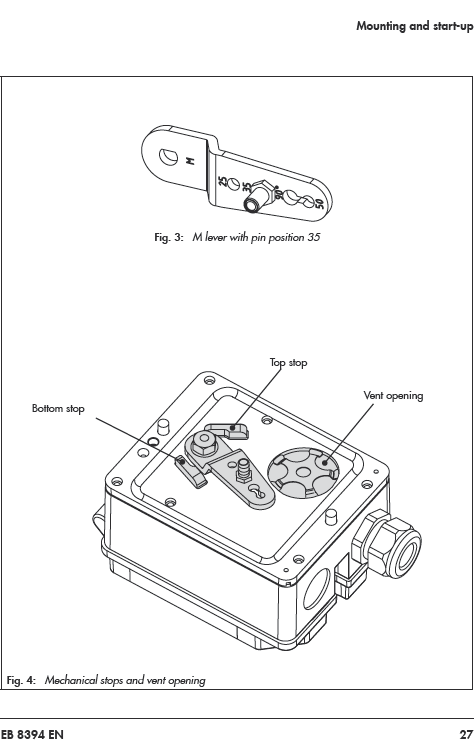 Mounting and start-up

M

25

35

90°

50

Fig. 3: M lever with pin position 35

Top stop

Vent opening

Bottom stop

Fig. 4: Mechanical stops and vent opening

EB 8394 EN

27